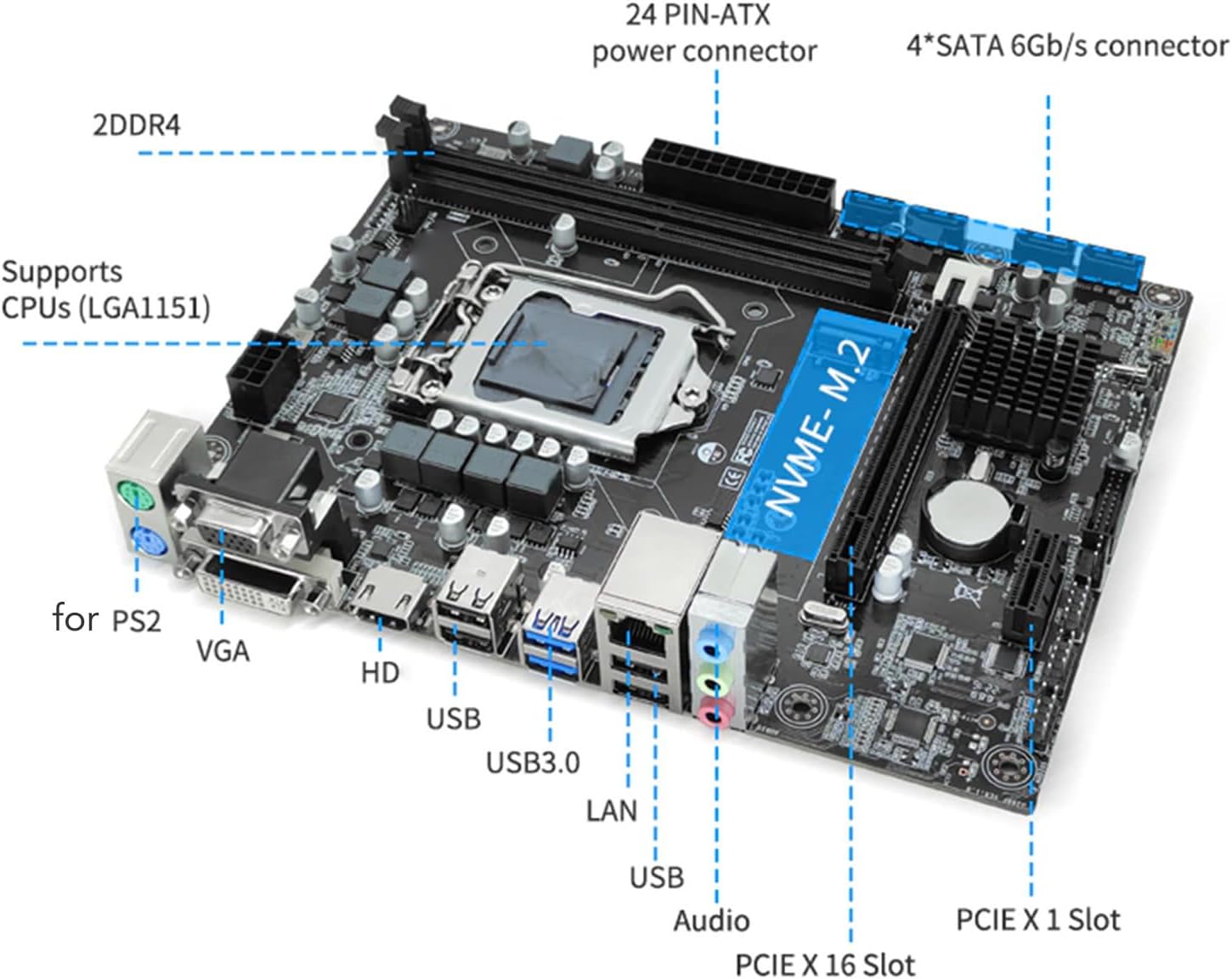 24 PIN-ATX power connector

4*SATA 6Gb/s connector

2DDR4

Supports CPUs (LGA1151)

NVME- M.2

for PS2

VGA

HD

USB

USB3.0

LAN

USB

Audio

PCIE X 16 Slot

PCIE X 1 Slot