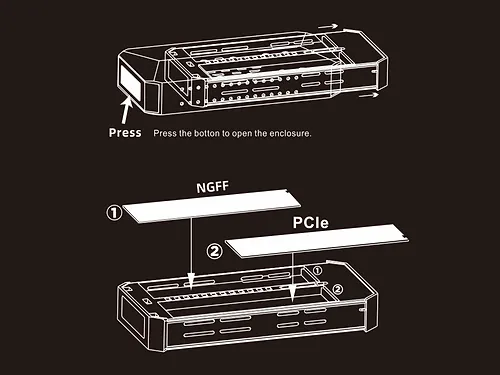 Press Press the botton to open the enclosure.

NGFF
①
PCIe
②
①
②